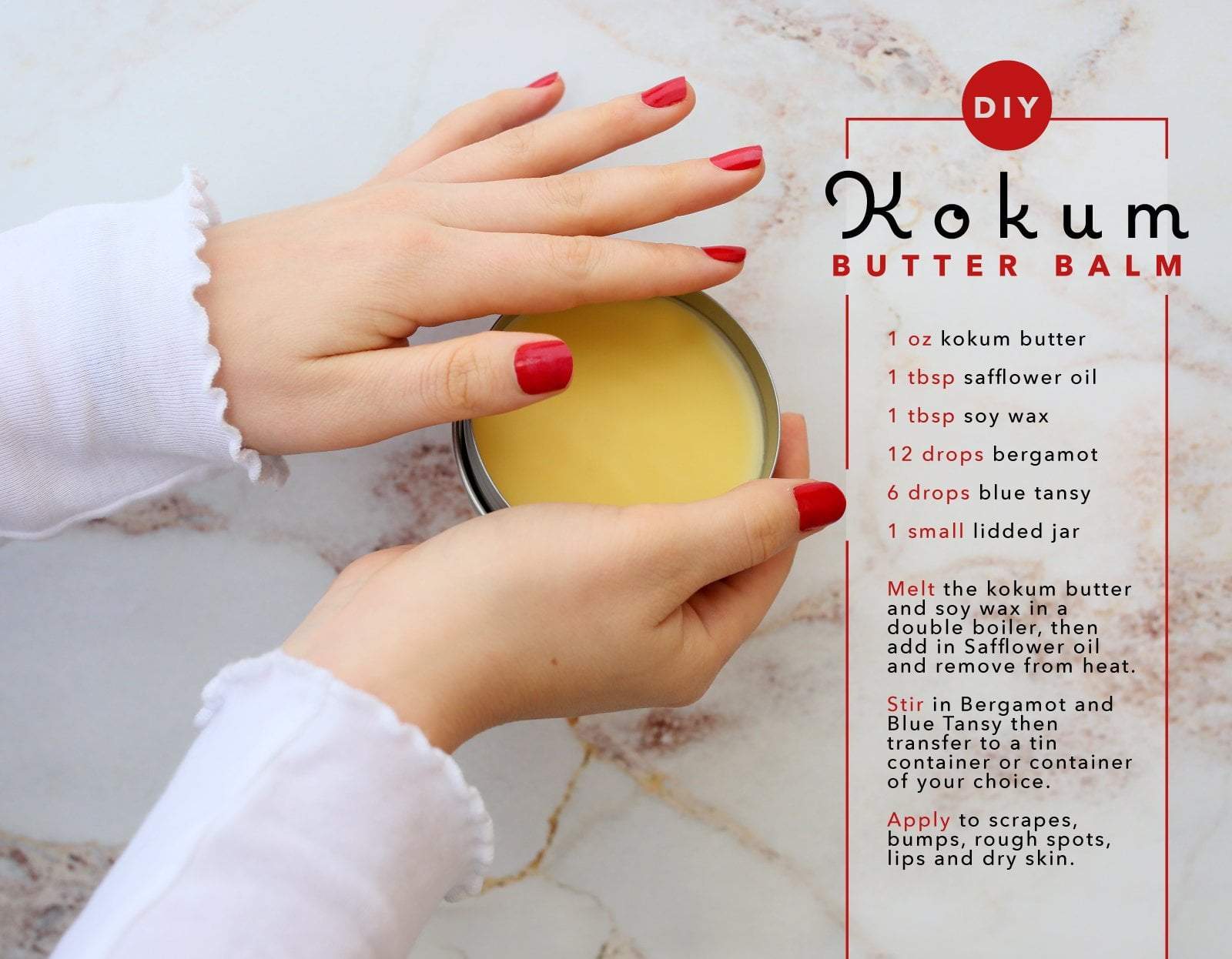 DIY

Kokum

BUTTER BALM

1 oz kokum butter

1 tbsp safflower oil

1 tbsp soy wax

12 drops bergamot

6 drops blue tansy

1 small lidded jar

Melt the kokum butter and soy wax in a double boiler, then add in Safflower oil and remove from heat.

Stir in Bergamot and Blue Tansy then transfer to a tin container or container of your choice.

Apply to scrapes, bumps, rough spots, lips and dry skin.